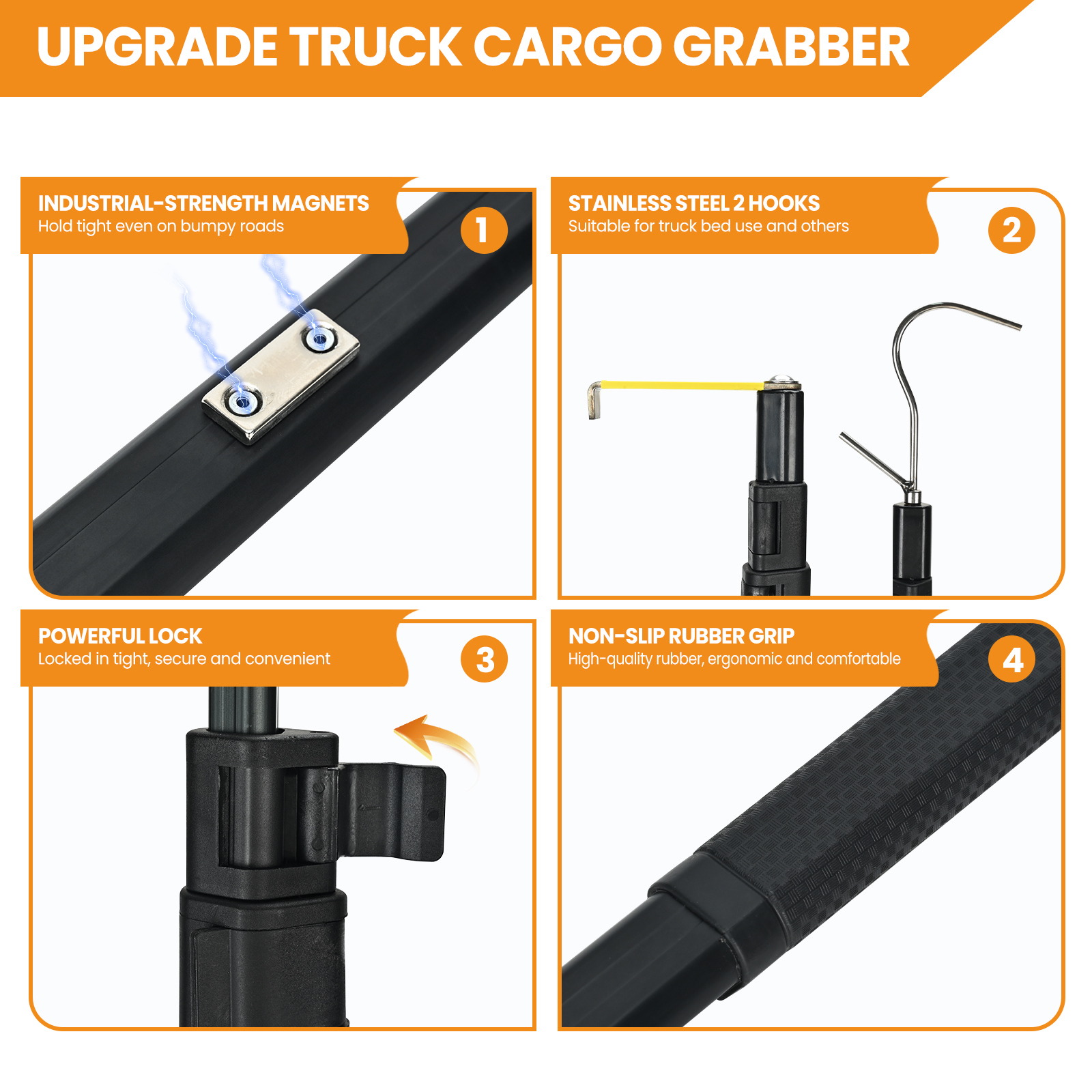 UPGRADE TRUCK CARGO GRABBER

INDUSTRIAL-STRENGTH MAGNETS
Hold tight even on bumpy roads

1

STAINLESS STEEL 2 HOOKS
Suitable for truck bed use and others

2

POWERFUL LOCK
Locked in tight, secure and convenient

3

NON-SLIP RUBBER GRIP
High-quality rubber, ergonomic and comfortable

4