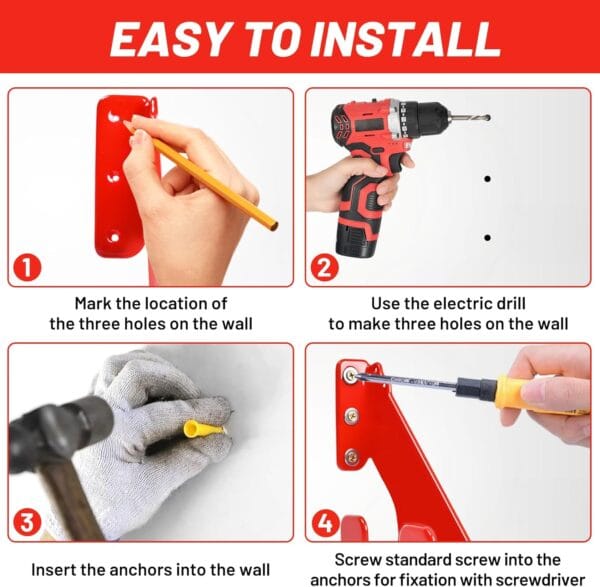 EASY TO INSTALL

1

Mark the location of the three holes on the wall

2

Use the electric drill to make three holes on the wall

3

Insert the anchors into the wall

4

Screw standard screw into the anchors for fixation with screwdriver